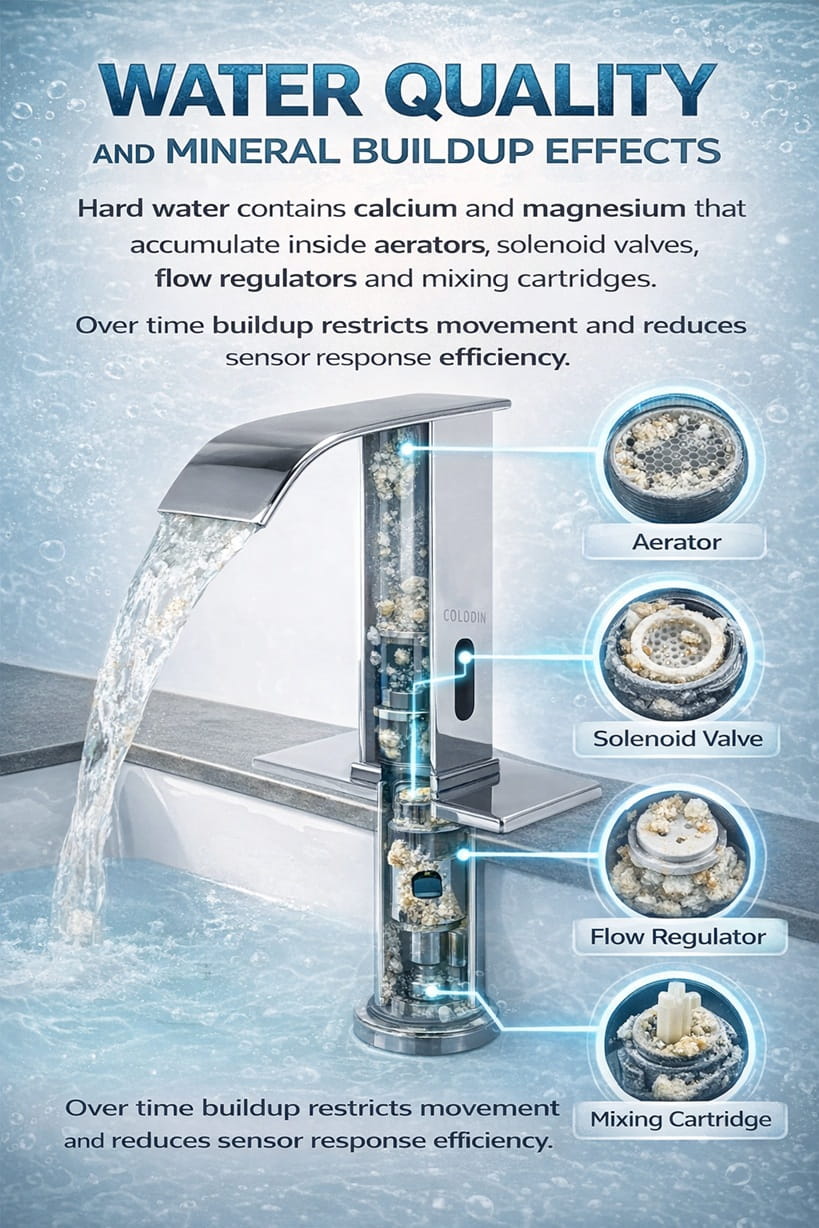 WATER QUALITY
AND MINERAL BUILDUP EFFECTS

Hard water contains calcium and magnesium that accumulate inside aerators, solenoid valves, flow regulators and mixing cartridges.

Over time buildup restricts movement and reduces sensor response efficiency.

COLODIN

Aerator

Solenoid Valve

Flow Regulator

Mixing Cartridge

Over time buildup restricts movement and reduces sensor response efficiency.