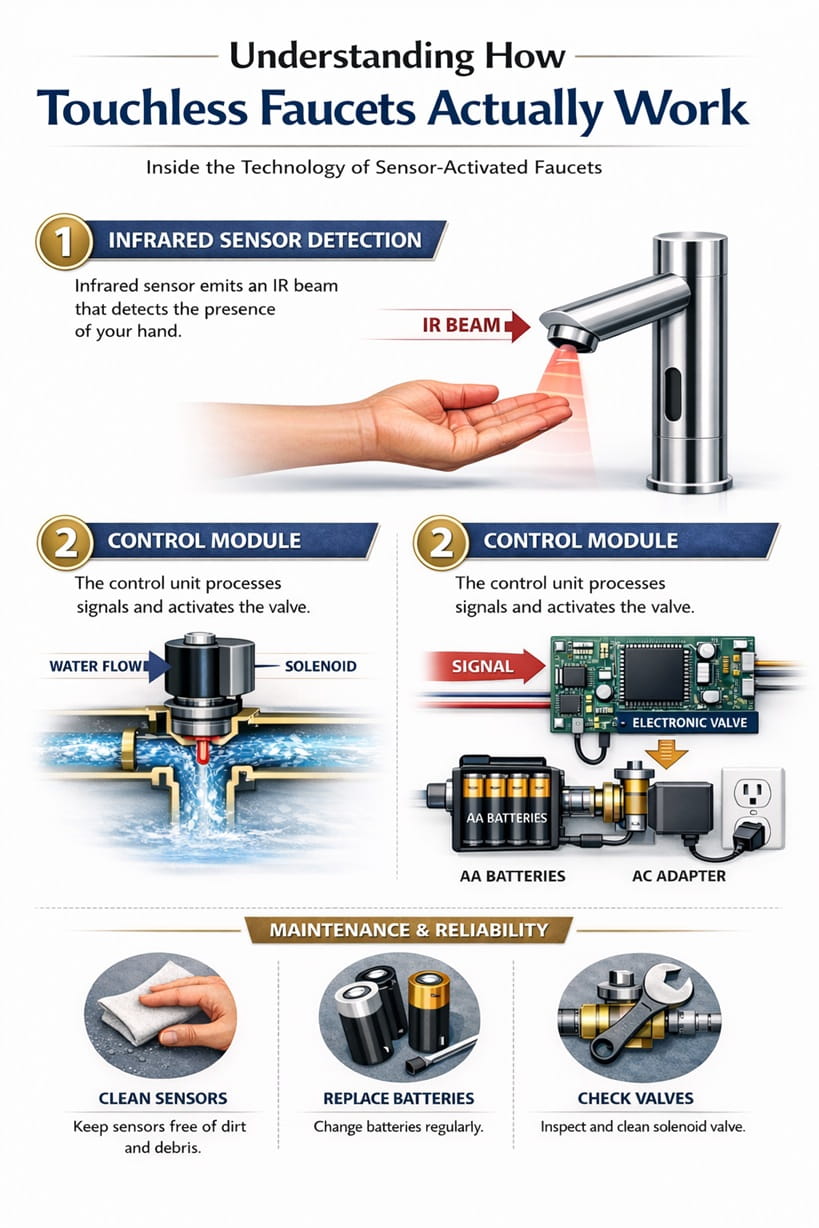 Understanding How
Touchless Faucets Actually Work

Inside the Technology of Sensor-Activated Faucets

1 INFRARED SENSOR DETECTION

Infrared sensor emits an IR beam that detects the presence of your hand.

IR BEAM

2 CONTROL MODULE

The control unit processes signals and activates the valve.

WATER FLOW

SOLENOID

2 CONTROL MODULE

The control unit processes signals and activates the valve.

SIGNAL

ELECTRONIC VALVE

AA BATTERIES

AA BATTERIES

AC ADAPTER

MAINTENANCE & RELIABILITY

CLEAN SENSORS

Keep sensors free of dirt and debris.

REPLACE BATTERIES

Change batteries regularly.

CHECK VALVES

Inspect and clean solenoid valve.