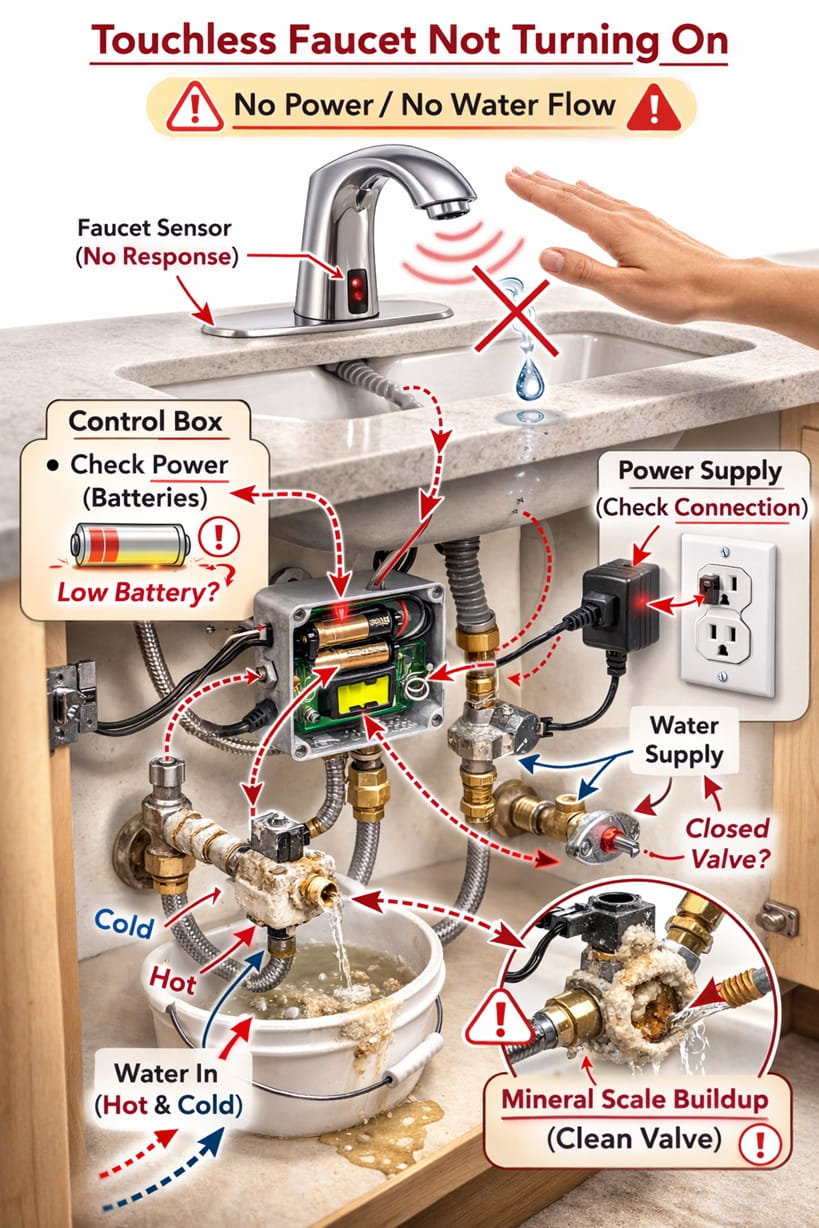 Touchless Faucet Not Turning On

No Power / No Water Flow

Faucet Sensor (No Response)

Control Box

• Check Power (Batteries)

Low Battery?

Power Supply (Check Connection)

Water Supply

Closed Valve?

Cold

Hot

Water In (Hot & Cold)

Mineral Scale Buildup (Clean Valve)