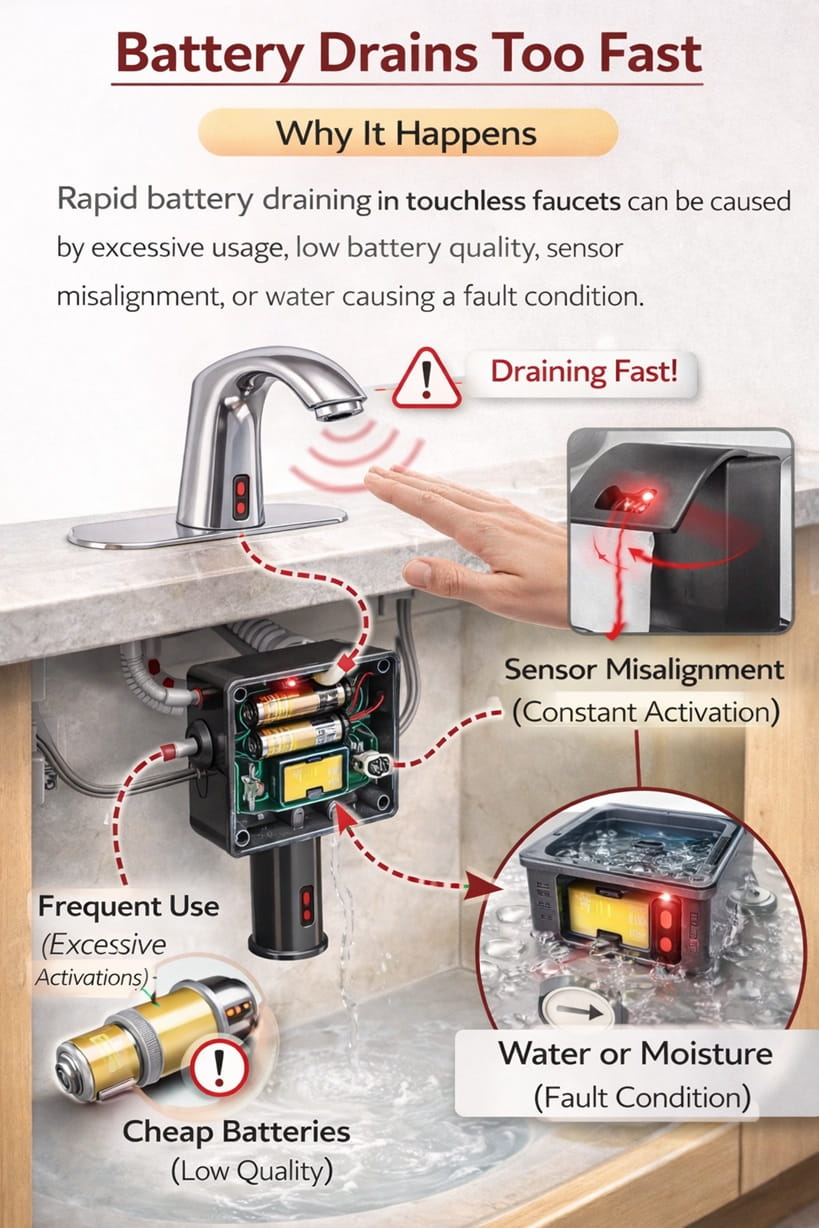 Battery Drains Too Fast

Why It Happens

Rapid battery draining in touchless faucets can be caused by excessive usage, low battery quality, sensor misalignment, or water causing a fault condition.

Draining Fast!

Sensor Misalignment
(Constant Activation)

Frequent Use
(Excessive Activations)

Water or Moisture
(Fault Condition)

Cheap Batteries
(Low Quality)